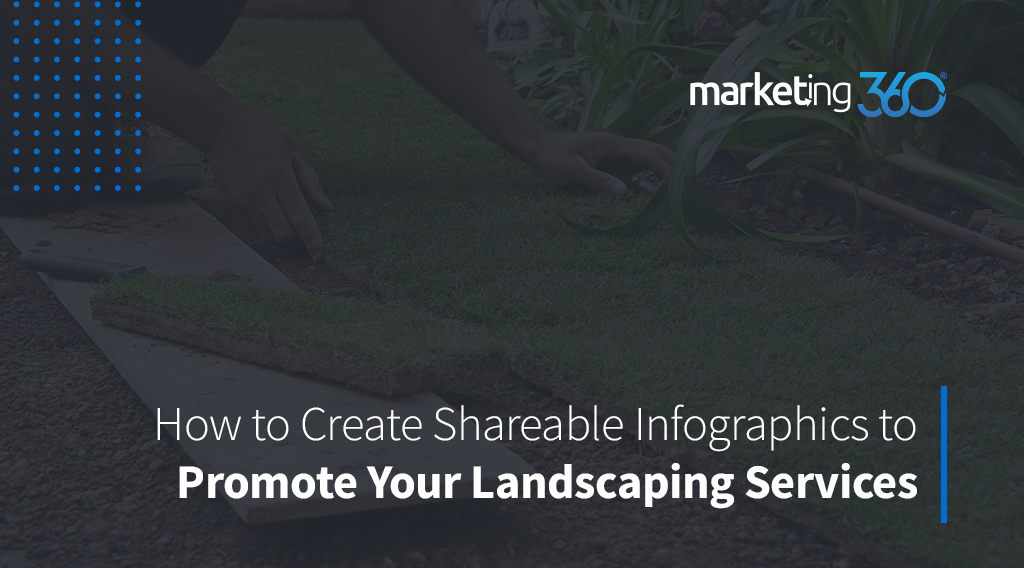 marketing 360®

How to Create Shareable Infographics to
Promote Your Landscaping Services