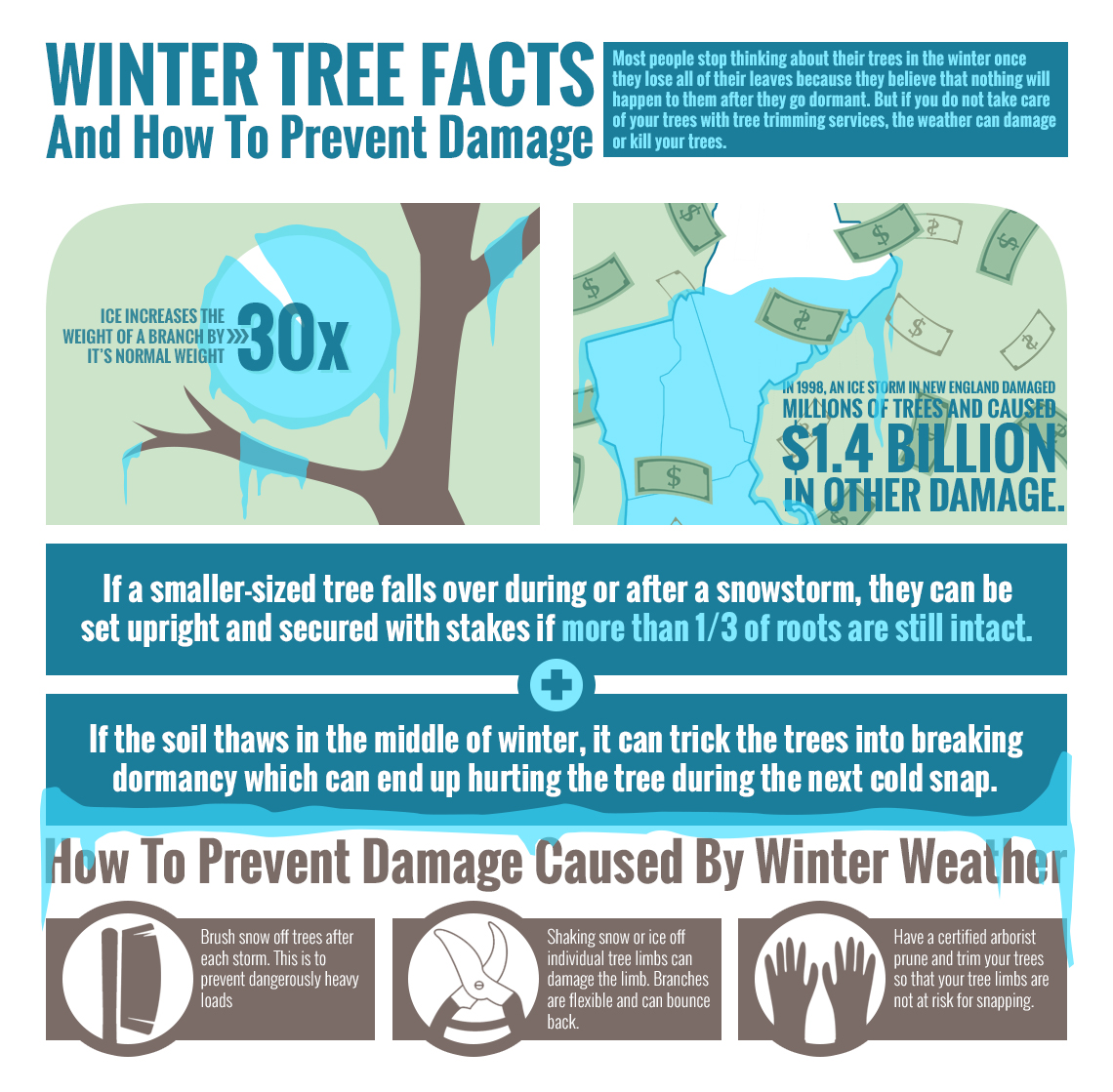 WINTER TREE FACTS
And How To Prevent Damage

Most people stop thinking about their trees in the winter once they lose all of their leaves because they believe that nothing will happen to them after they go dormant. But if you do not take care of your trees with tree trimming services, the weather can damage or kill your trees.

ICE INCREASES THE WEIGHT OF A BRANCH BY IT'S NORMAL WEIGHT 30x

IN 1998, AN ICE STORM IN NEW ENGLAND DAMAGED MILLIONS OF TREES AND CAUSED $1.4 BILLION IN OTHER DAMAGE.

If a smaller-sized tree falls over during or after a snowstorm, they can be set upright and secured with stakes if more than 1/3 of roots are still intact.

If the soil thaws in the middle of winter, it can trick the trees into breaking dormancy which can end up hurting the tree during the next cold snap.

How To Prevent Damage Caused By Winter Weather

Brush snow off trees after each storm. This is to prevent dangerously heavy loads

Shaking snow or ice off individual tree limbs can damage the limb. Branches are flexible and can bounce back.

Have a certified arborist prune and trim your trees so that your tree limbs are not at risk for snapping.