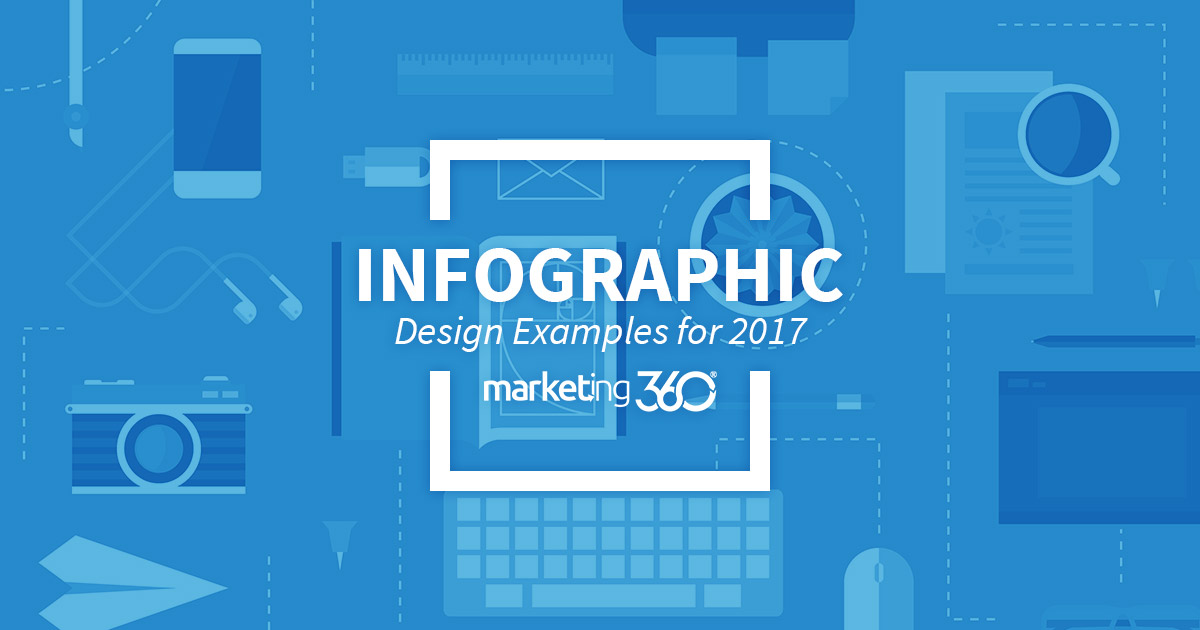 INFOGRAPHIC
Design Examples for 2017
marketing 360®